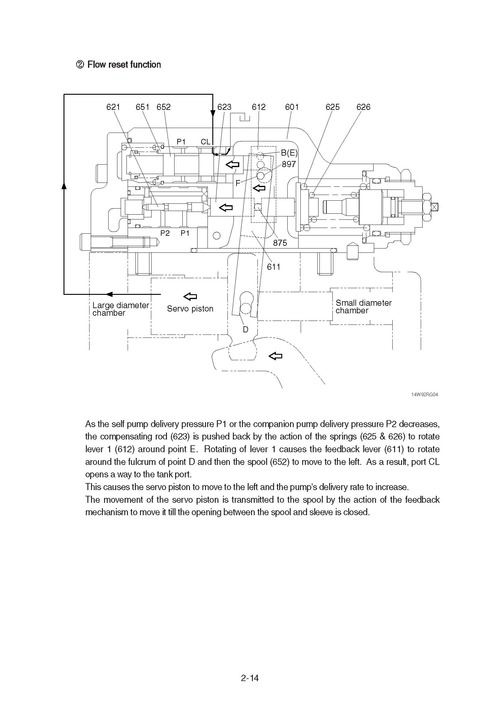 ② Flow reset function

621 651 652 623 612 601 625 626

P1 CL

B(E)

897

F

P2 P1

875

611

Large diameter chamber

Servo piston

Small diameter chamber

D

14W92RG04

As the self pump delivery pressure P1 or the companion pump delivery pressure P2 decreases, the compensating rod (623) is pushed back by the action of the springs (625 & 626) to rotate lever 1 (612) around point E. Rotating of lever 1 causes the feedback lever (611) to rotate around the fulcrum of point D and then the spool (652) to move to the left. As a result, port CL opens a way to the tank port.
This causes the servo piston to move to the left and the pump's delivery rate to increase.
The movement of the servo piston is transmitted to the spool by the action of the feedback mechanism to move it till the opening between the spool and sleeve is closed.

2-14